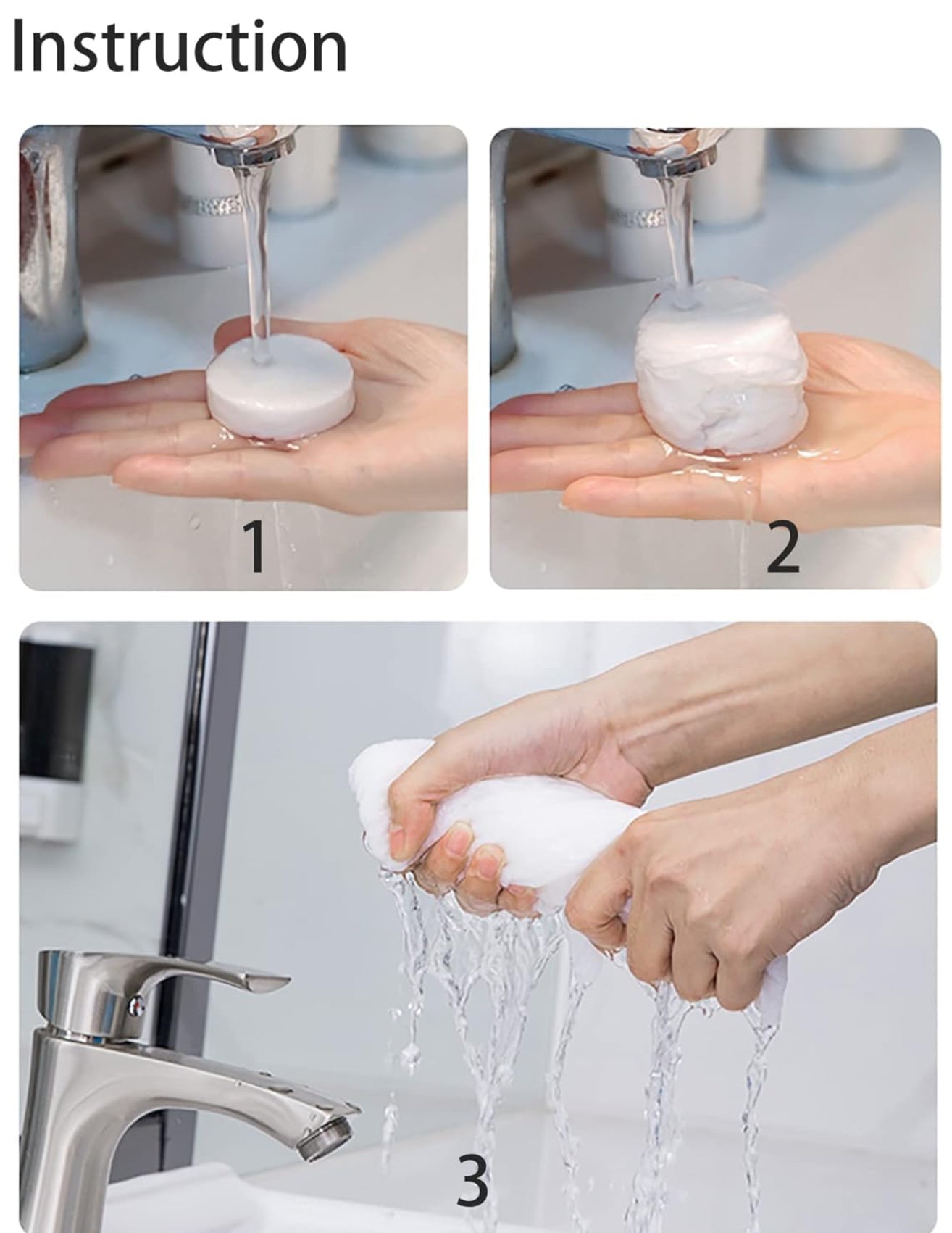 Instruction

1

2

3